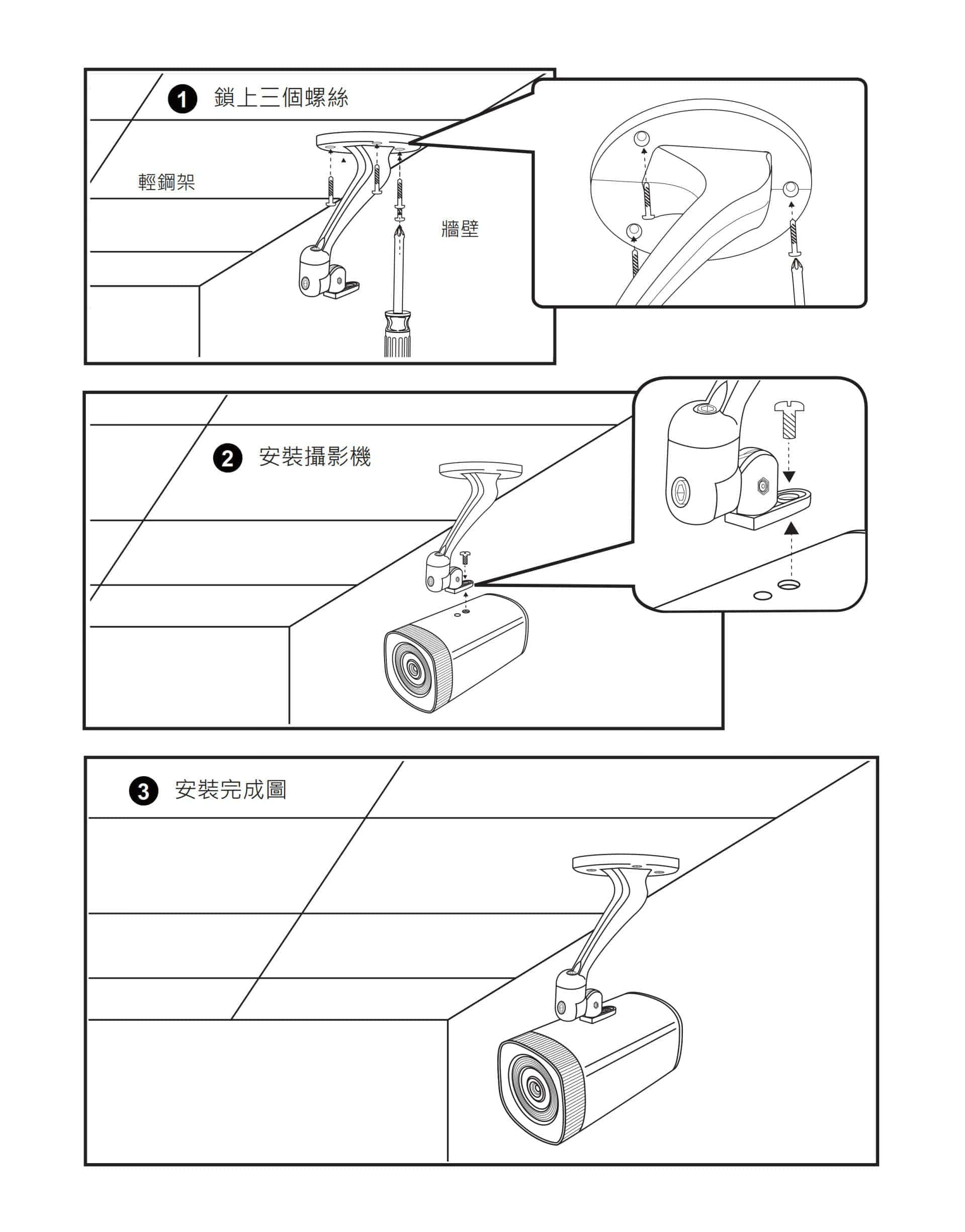 1 鎖上三個螺絲

輕鋼架

牆壁

2 安裝攝影機

3 安裝完成圖