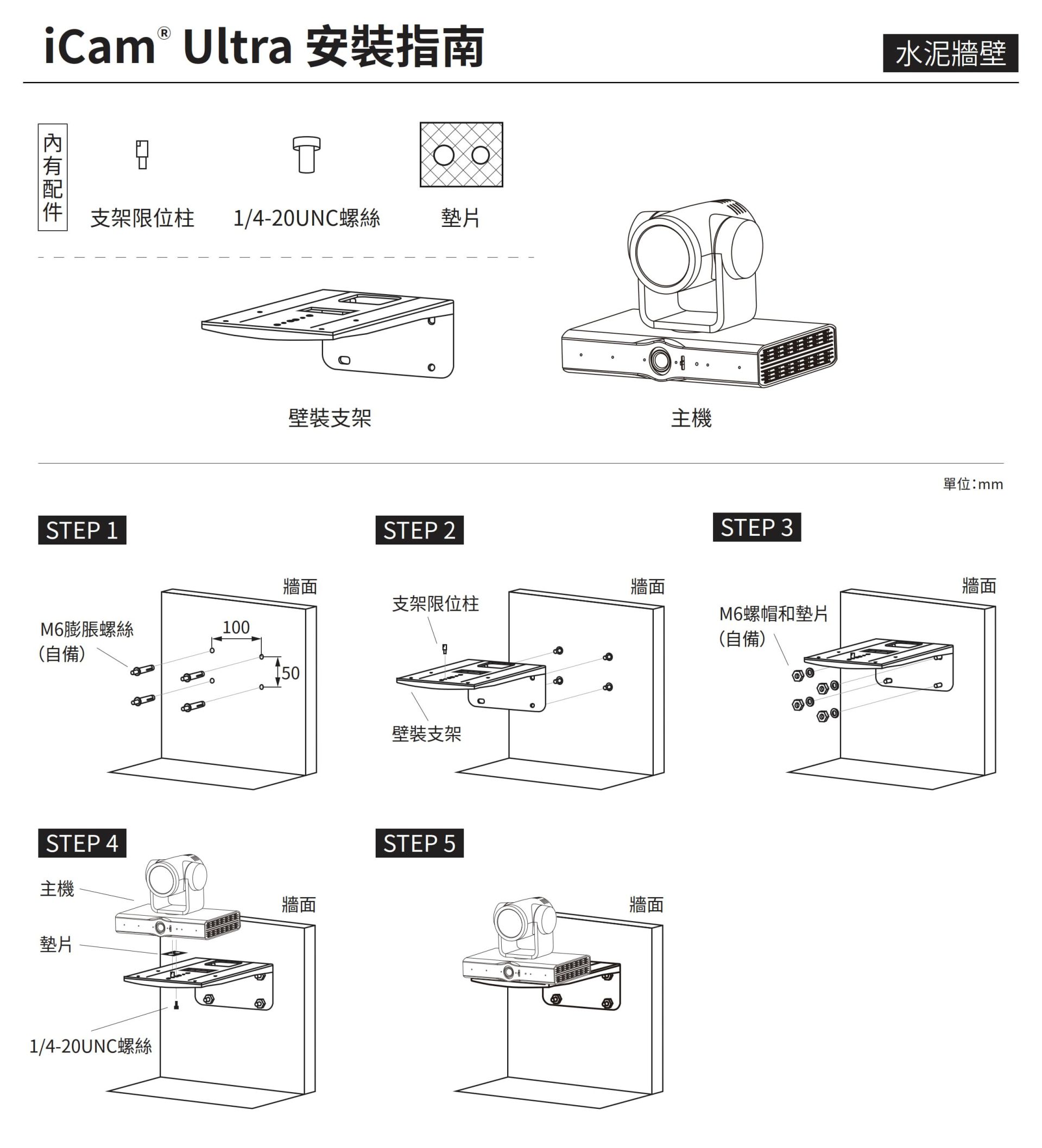 iCam® Ultra 安裝指南

水泥牆壁

內有配件

支架限位柱

1/4-20UNC螺絲

墊片

壁裝支架

主機

單位:mm

STEP 1

牆面

M6膨脹螺絲
(自備)

100

50

STEP 2

牆面

支架限位柱

壁裝支架

STEP 3

牆面

M6螺帽和墊片
(自備)

STEP 4

主機

牆面

墊片

1/4-20UNC螺絲

STEP 5

牆面